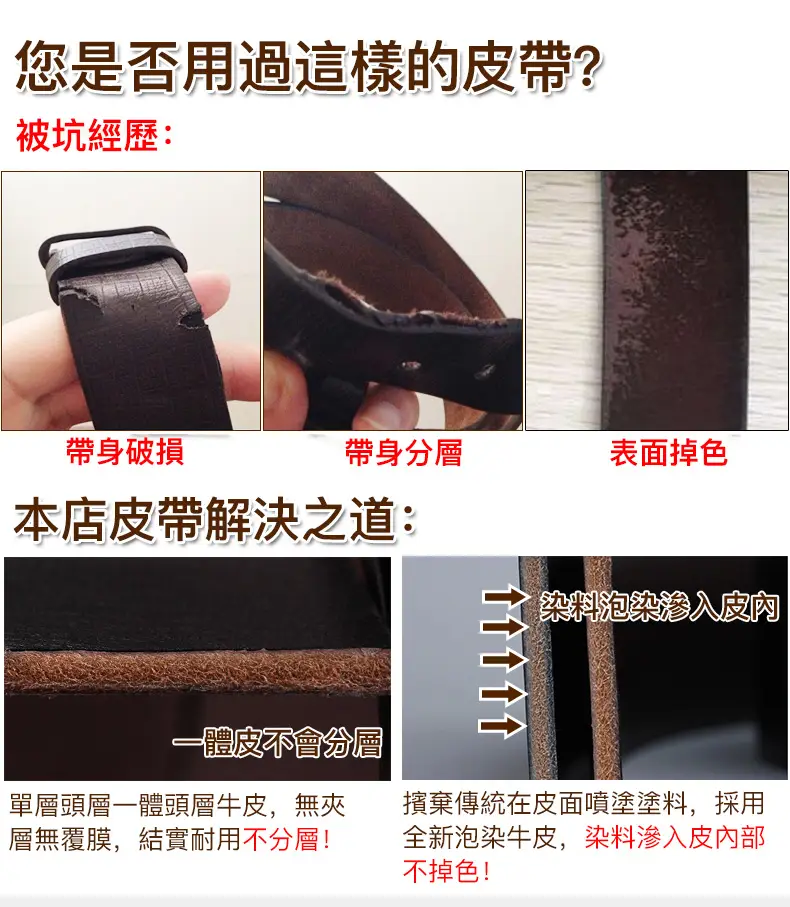 您是否用過這樣的皮帶?

被坑經歷:

帶身破損

帶身分層

表面掉色

本店皮帶解決之道:

一體皮不會分層

染料泡染滲入皮內

單層頭層一體頭層牛皮，無夾層無覆膜，結實耐用不分層!

擯棄傳統在皮面噴塗塗料，採用全新泡染牛皮，染料滲入皮內部不掉色!